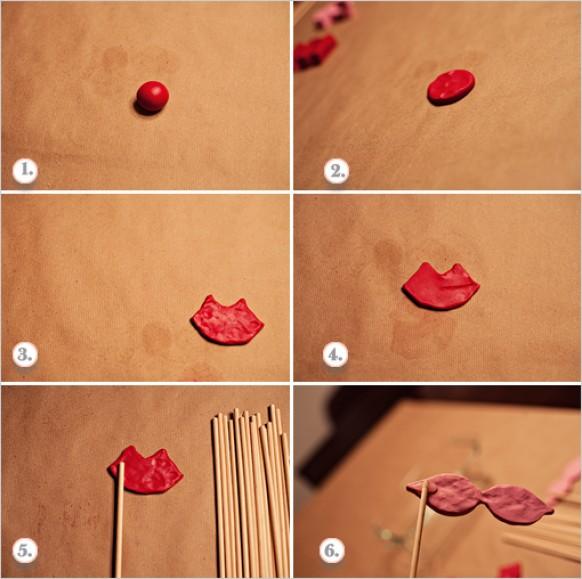 1.

2.

3.

4.

5.

6.